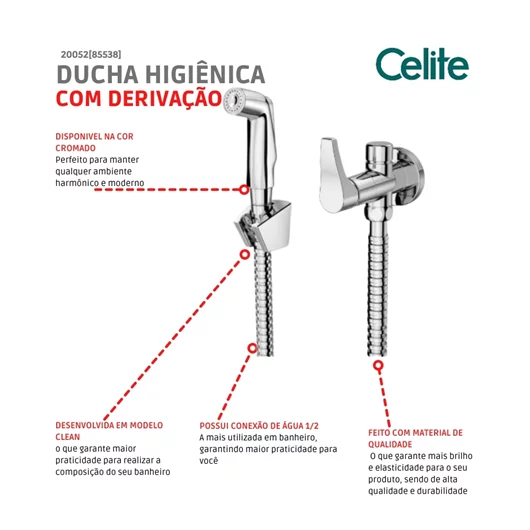 20052[85538]

DUCHA HIGIÊNICA
COM DERIVAÇÃO

Celite

DISPONIVEL NA COR CROMADO
Perfeito para manter qualquer ambiente harmônico e moderno

DESENVOLVIDA EM MODELO CLEAN
o que garante maior praticidade para realizar a composição do seu banheiro

POSSUI CONEXÃO DE ÁGUA 1/2
A mais utilizada em banheiro, garantindo maior praticidade para você

FEITO COM MATERIAL DE QUALIDADE
O que garante mais brilho e elasticidade para o seu produto, sendo de alta qualidade e durabilidade